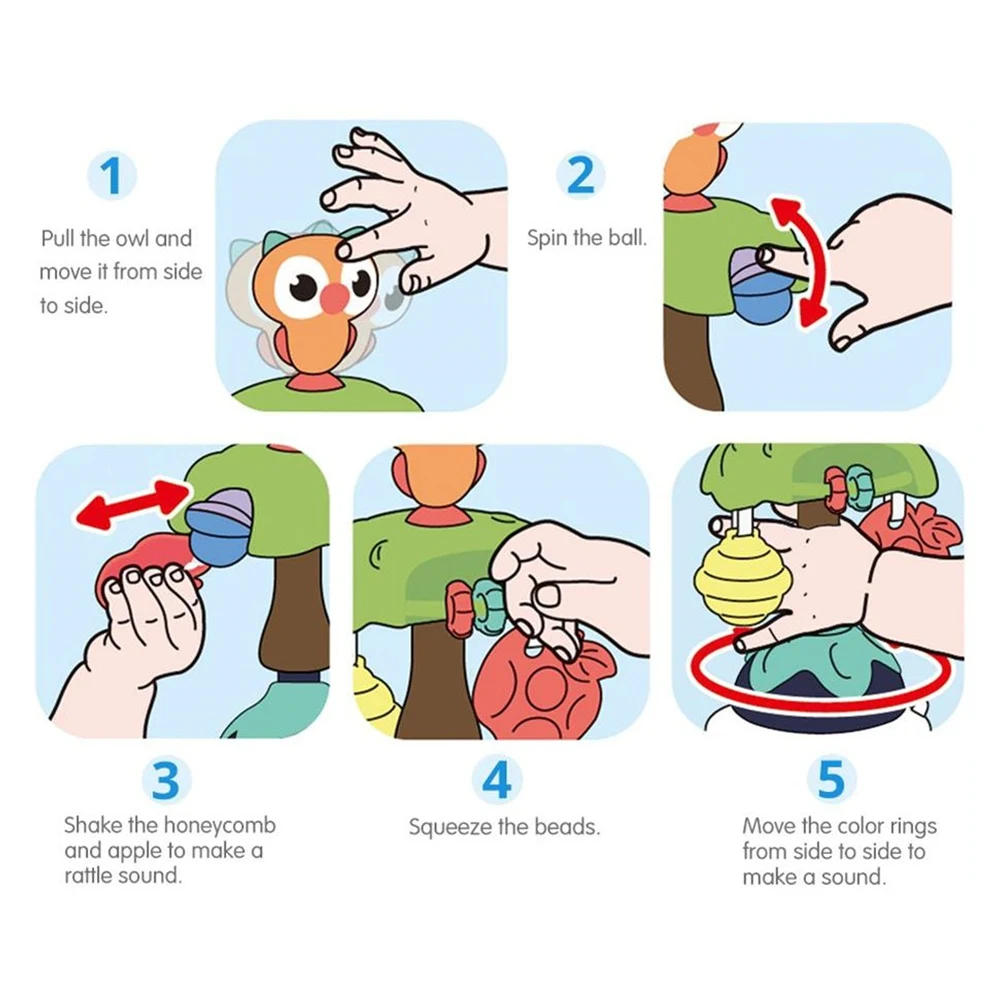 1

Pull the owl and move it from side to side.

2

Spin the ball.

3

Shake the honeycomb and apple to make a rattle sound.

4

Squeeze the beads.

5

Move the color rings from side to side to make a sound.